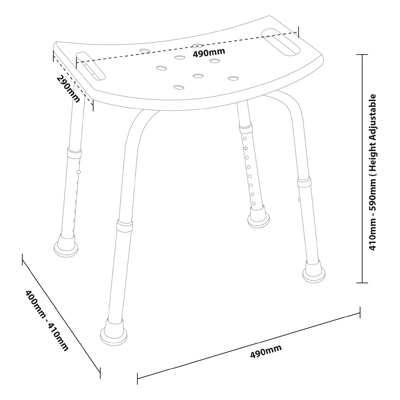 490mm

290mm

410mm - 590mm ( Height Adjustable

400mm - 410mm

490mm