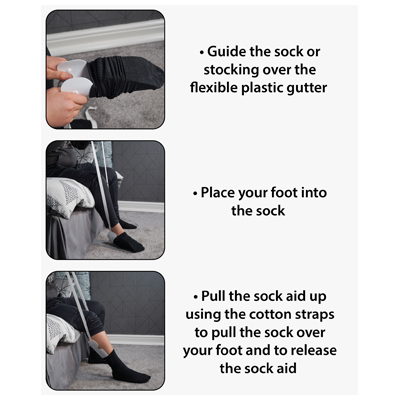 • Guide the sock or stocking over the flexible plastic gutter

• Place your foot into the sock

• Pull the sock aid up using the cotton straps to pull the sock over your foot and to release the sock aid