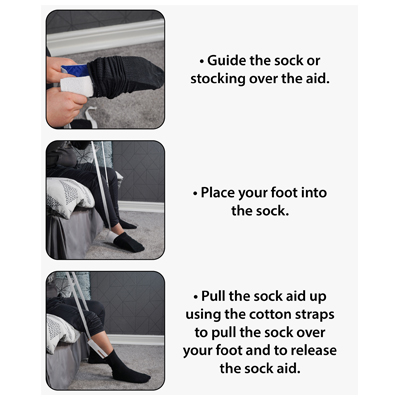 • Guide the sock or stocking over the aid.

• Place your foot into the sock.

• Pull the sock aid up using the cotton straps to pull the sock over your foot and to release the sock aid.